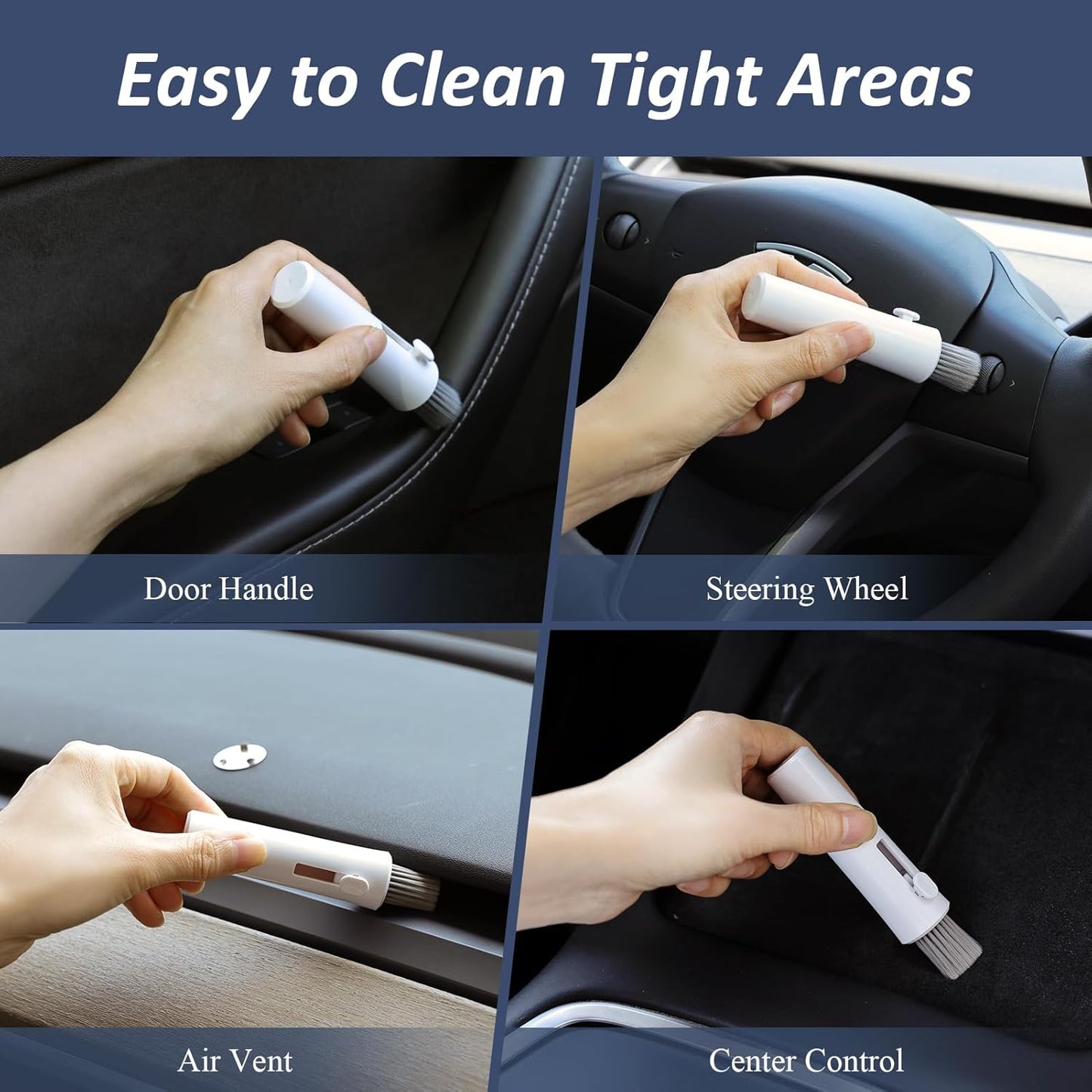 Easy to Clean Tight Areas

Door Handle

Steering Wheel

Air Vent

Center Control